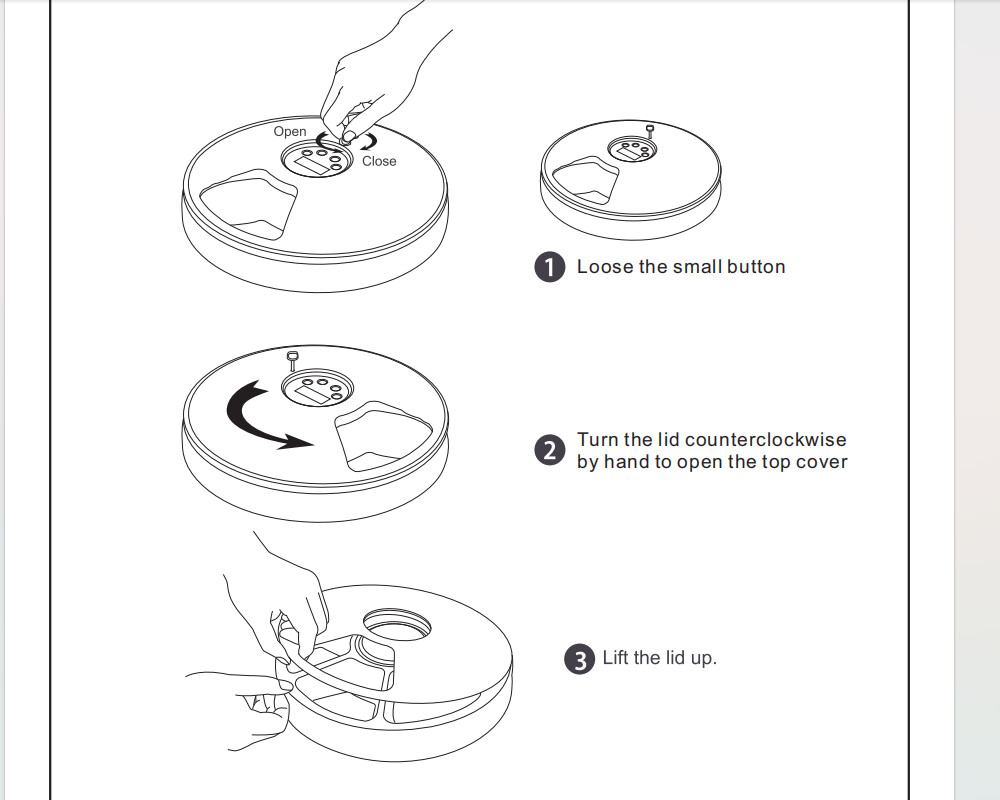 Open
Close

1 Loose the small button

2 Turn the lid counterclockwise by hand to open the top cover

3 Lift the lid up.